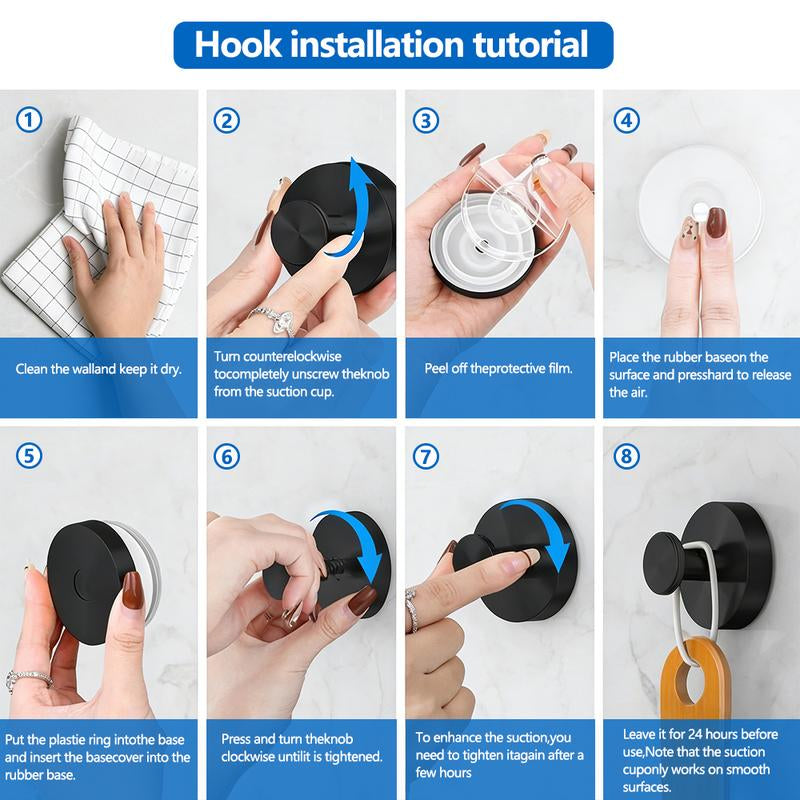 Hook installation tutorial

①

Clean the walland keep it dry.

②

Turn counterelockwise tocompletely unscrew theknob from the suction cup.

③

Peel off theprotective film.

④

Place the rubber baseon the surface and presshard to release the air.

⑤

Put the plastie ring intothe base and insert the basecover into the rubber base.

⑥

Press and turn theknob clockwise untilit is tightened.

⑦

To enhance the suction,you need to tighten itagain after a few hours

⑧

Leave it for 24 hours before use,Note that the suction cuponly works on smooth surfaces.